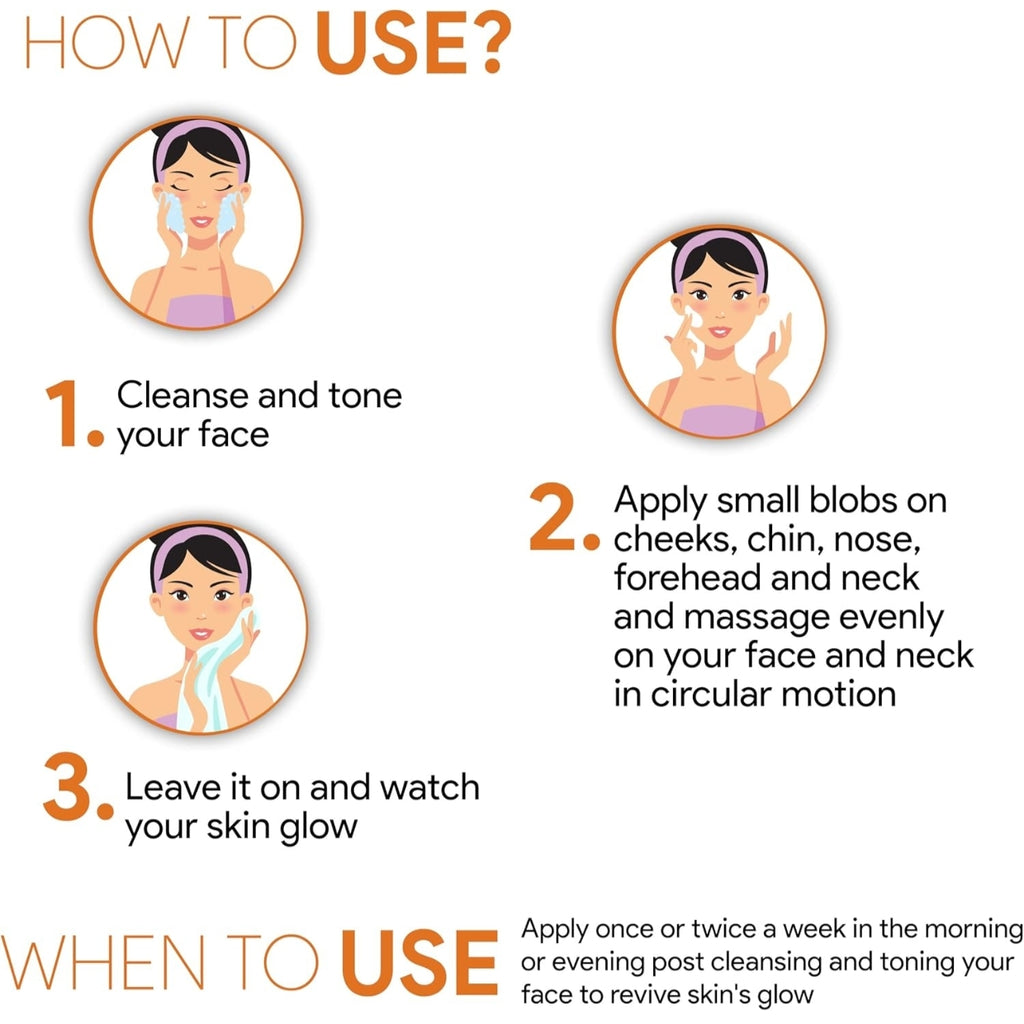 HOW TO USE?

1. Cleanse and tone your face

2. Apply small blobs on cheeks, chin, nose, forehead and neck and massage evenly on your face and neck in circular motion

3. Leave it on and watch your skin glow

WHEN TO USE

Apply once or twice a week in the morning or evening post cleansing and toning your face to revive skin's glow