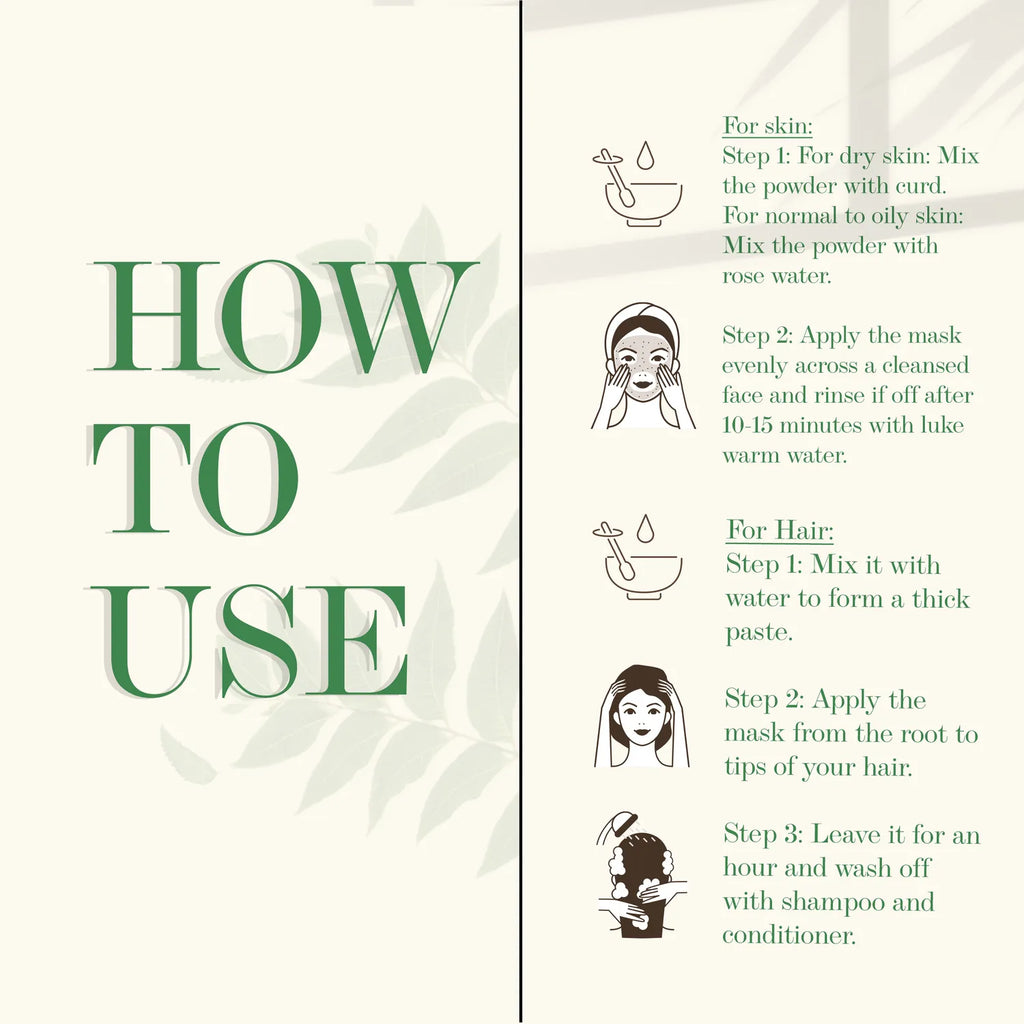 HOW TO USE

For skin:
Step 1: For dry skin: Mix the powder with curd. For normal to oily skin: Mix the powder with rose water.

Step 2: Apply the mask evenly across a cleansed face and rinse if off after 10-15 minutes with luke warm water.

For Hair:
Step 1: Mix it with water to form a thick paste.

Step 2: Apply the mask from the root to tips of your hair.

Step 3: Leave it for an hour and wash off with shampoo and conditioner.