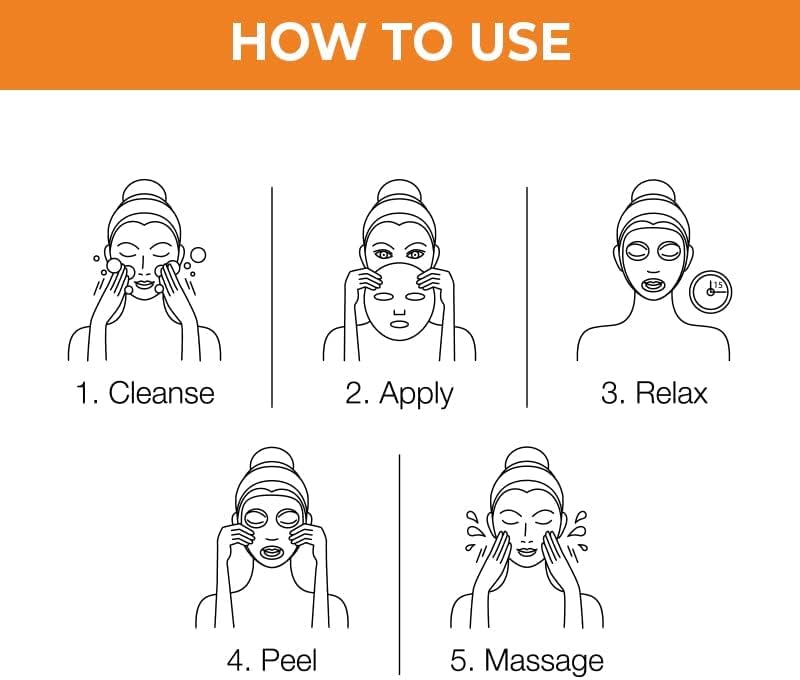 HOW TO USE

1. Cleanse

2. Apply

15

3. Relax

4. Peel

5. Massage