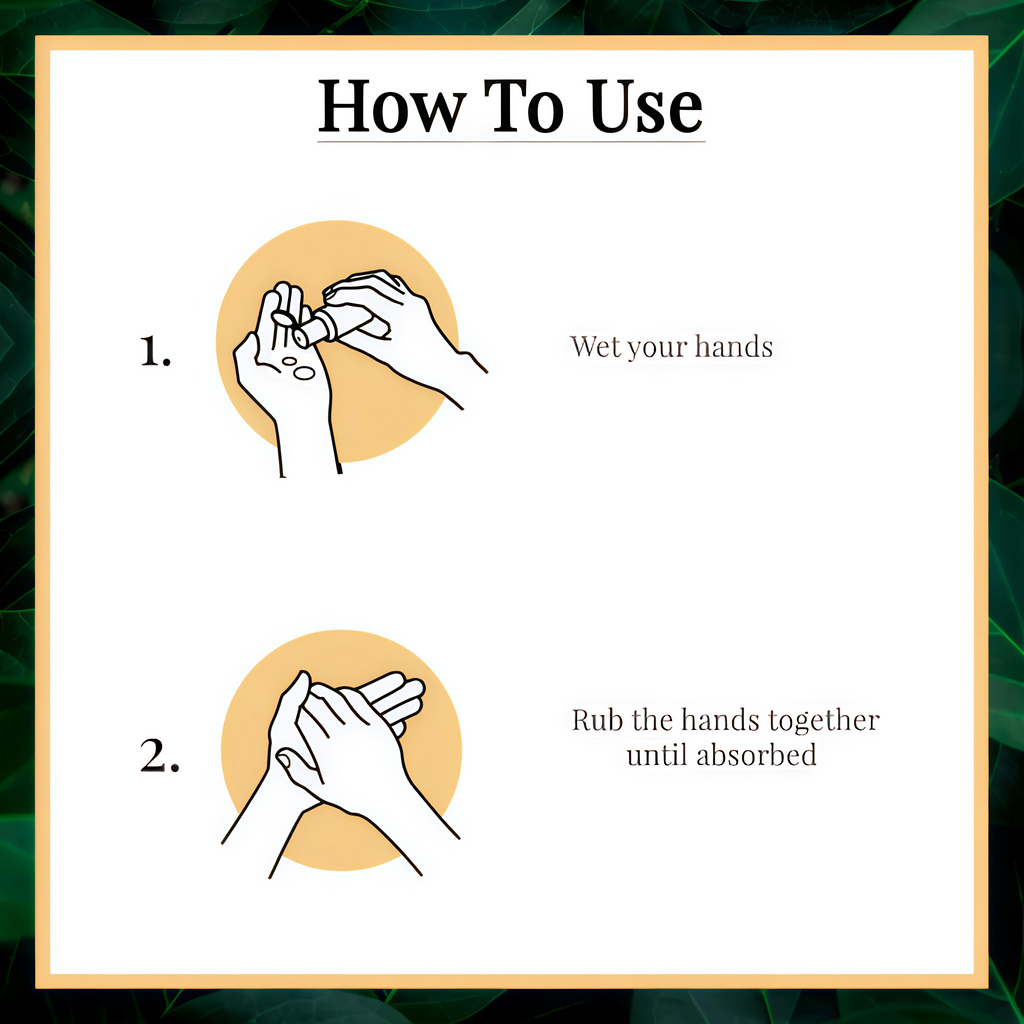 How To Use

1.

Wet your hands

2.

Rub the hands together until absorbed