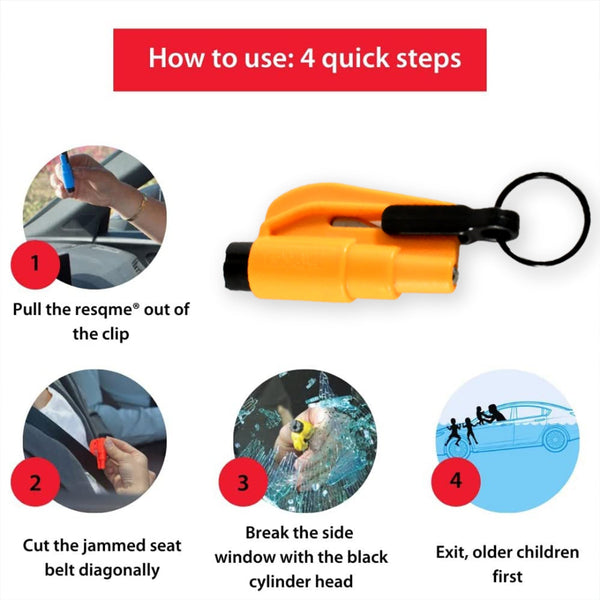 How to use: 4 quick steps

1

Pull the resqme® out of the clip

2

Cut the jammed seat belt diagonally

3

Break the side window with the black cylinder head

4

Exit, older children first